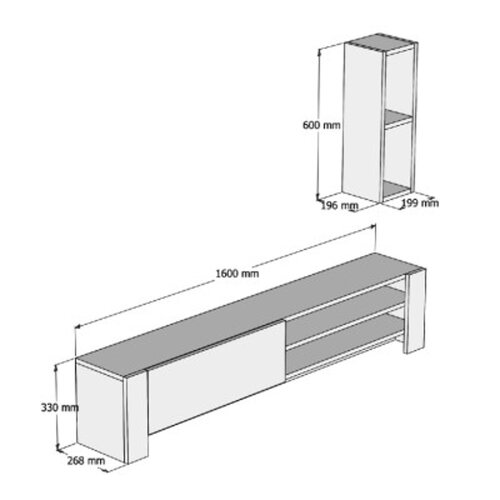 600 mm
196 mm
199 mm
1600 mm
330 mm
268 mm