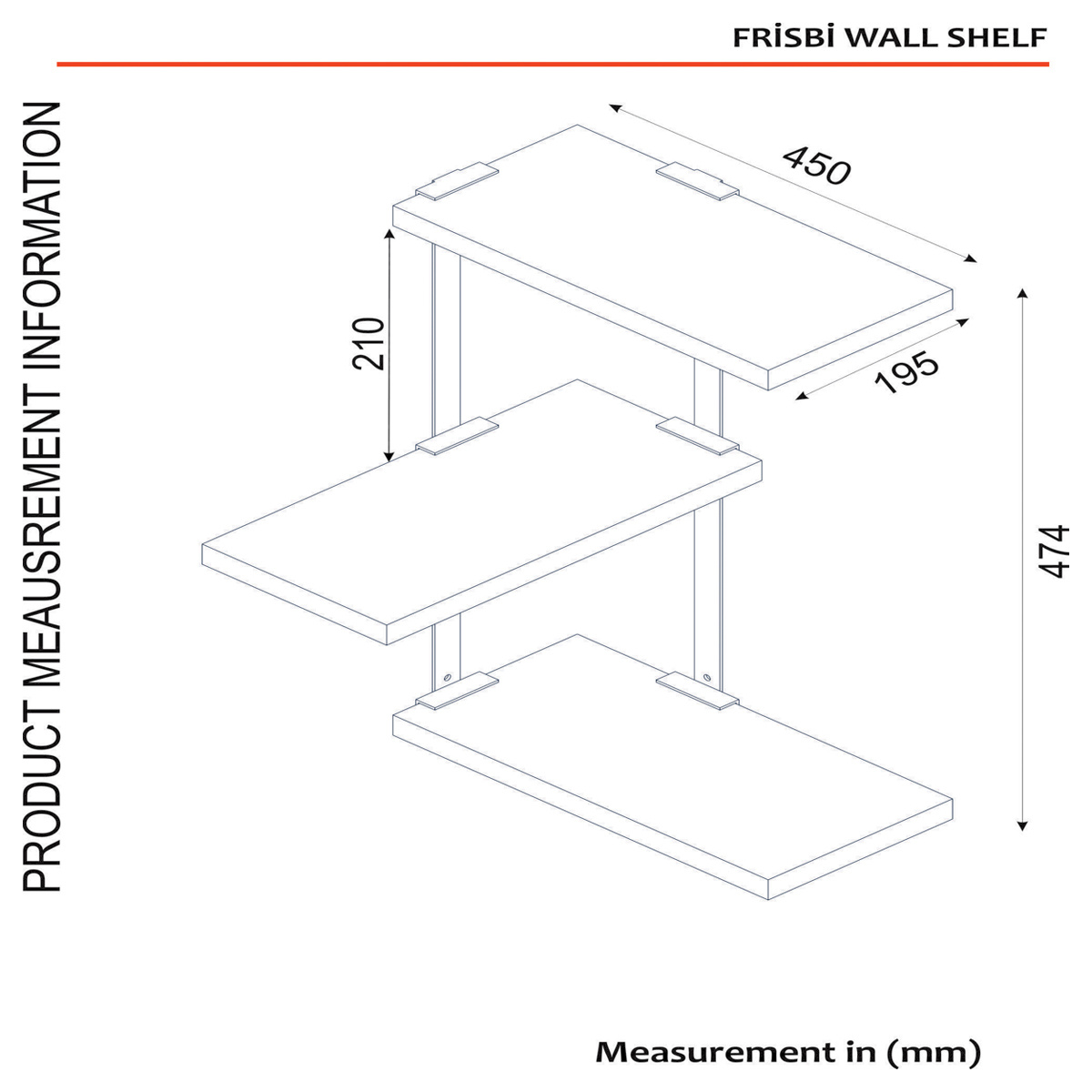 FRİSBİ WALL SHELF

PRODUCT MEAUSREMENT INFORMATION

450

210

195

474

Measurement in (mm)