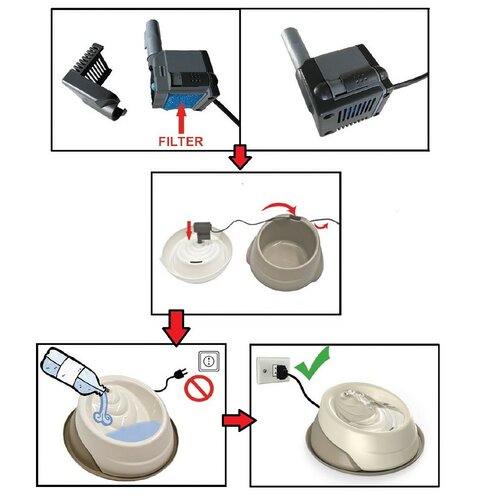 FILTER