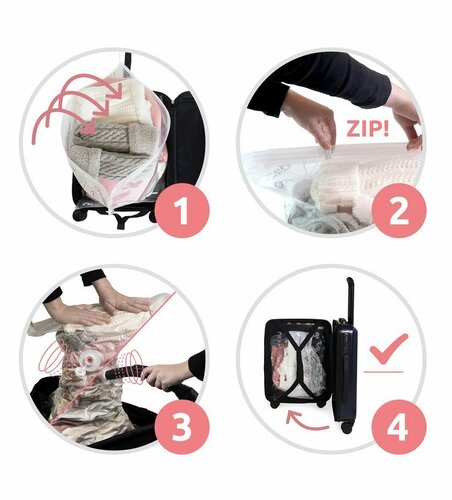 1

ZIP!

2

3

4