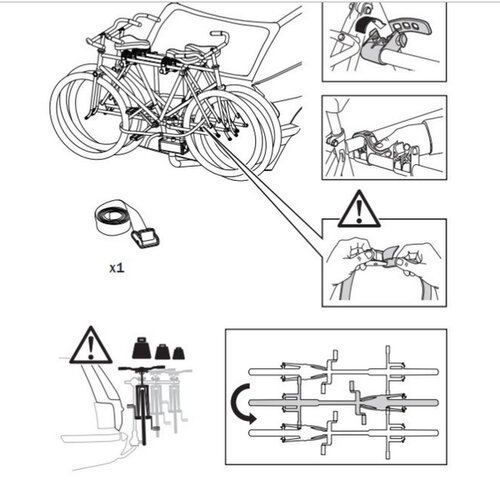 x1