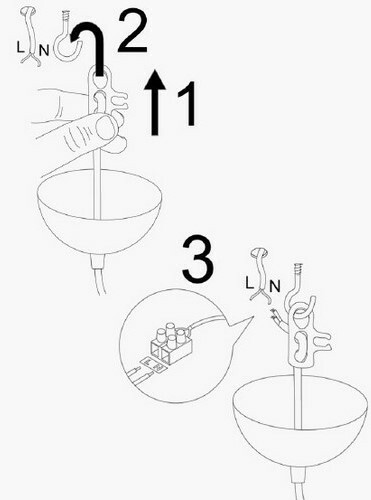 L N
2
1
3
L N