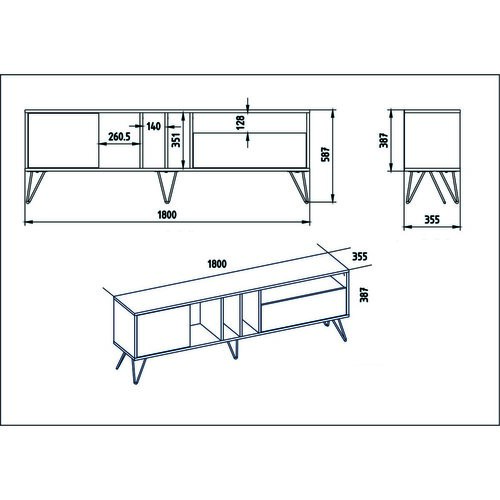 260.5
140
351
128
587
1800
387
355
1800
355
387