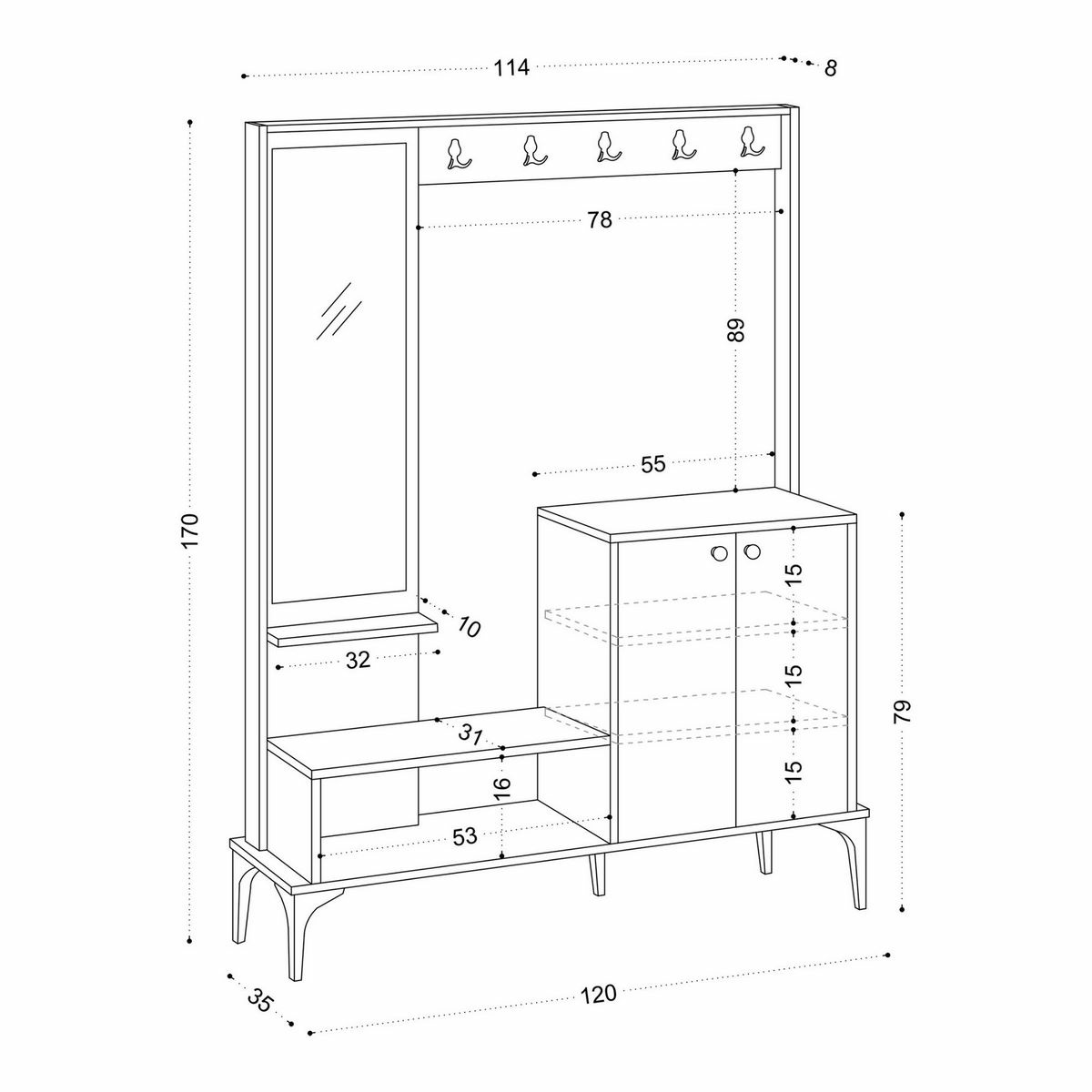 114
8
78
89
55
170
15
10
32
15
79
31
16
15
53
35
120