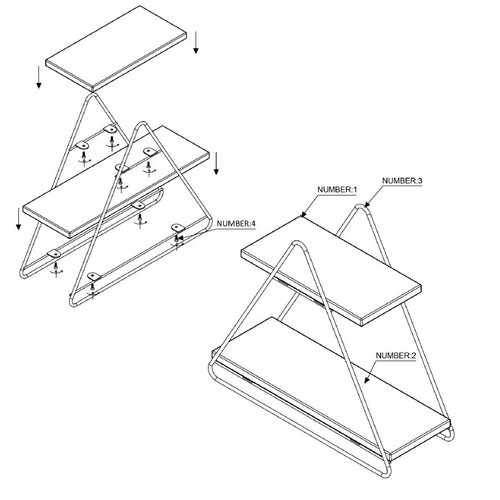 NUMBER:4

NUMBER:1

NUMBER:3

NUMBER:2