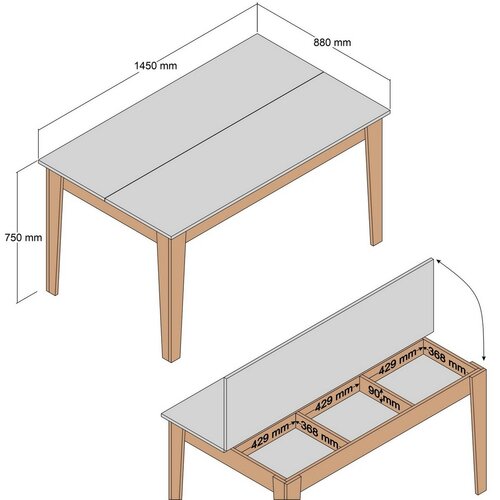 1450 mm
880 mm
750 mm
429 mm
368 mm
429 mm
90 mm
429 mm
368 mm