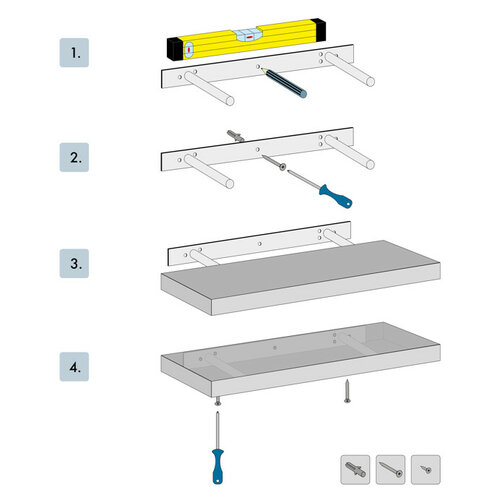 1.

2.

3.

4.