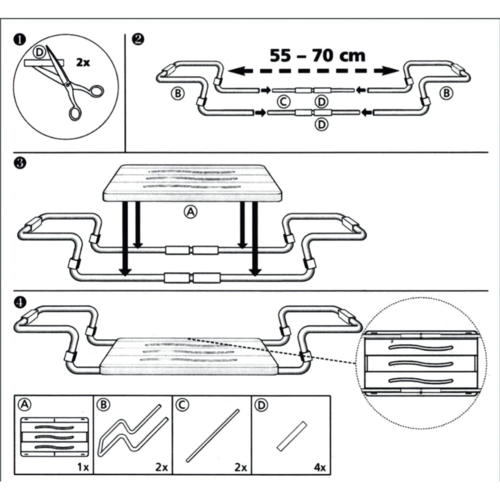 ❶
D
2x

❷
55 – 70 cm
B
C
D
D
B

❸
A

❹

A
1x
B
2x
C
2x
D
4x