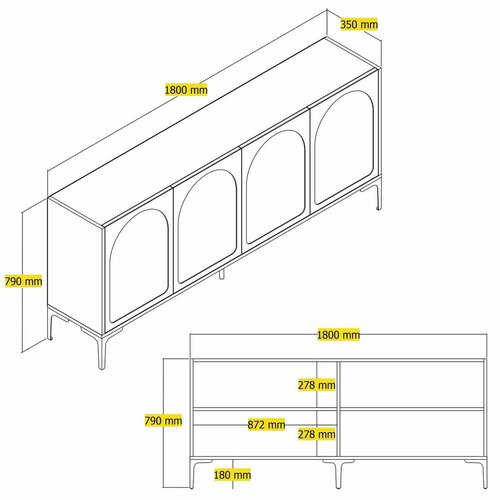 350 mm
1800 mm
790 mm
1800 mm
278 mm
790 mm
872 mm
278 mm
180 mm