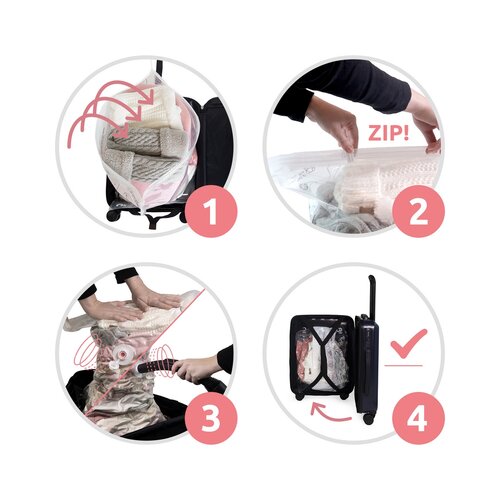 1

ZIP!

2

3

4