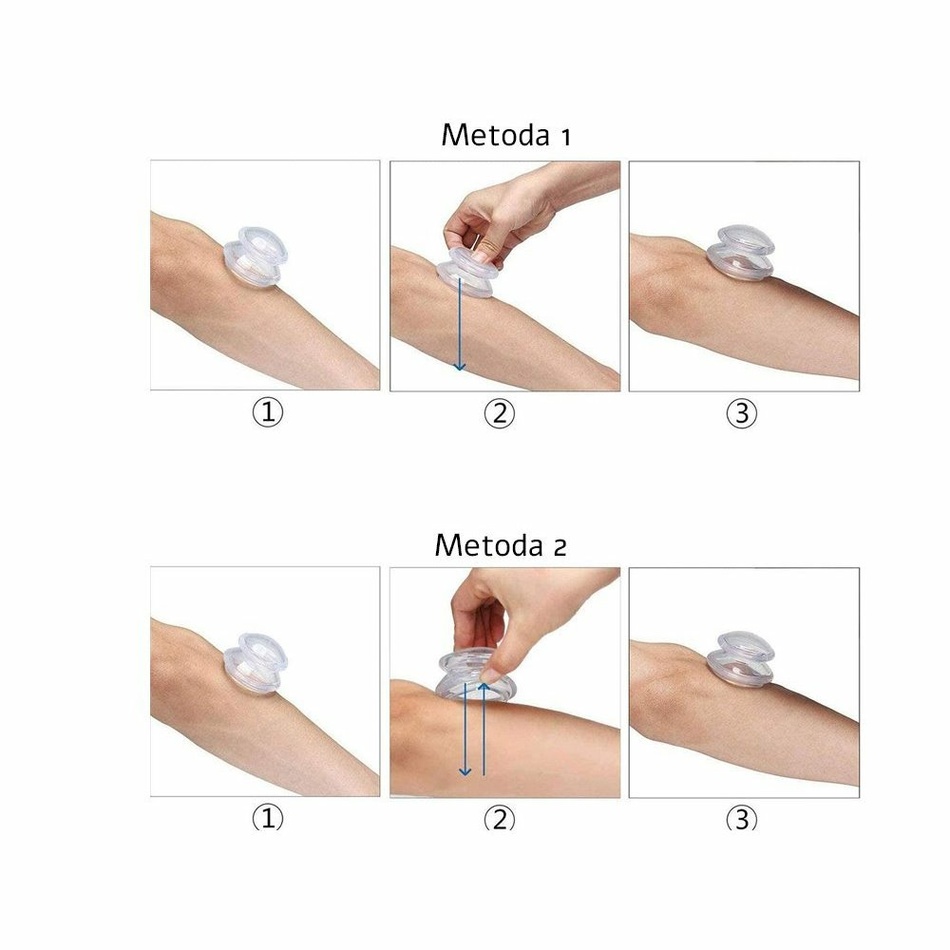 Metoda 1

①

②

③

Metoda 2

①

②

③