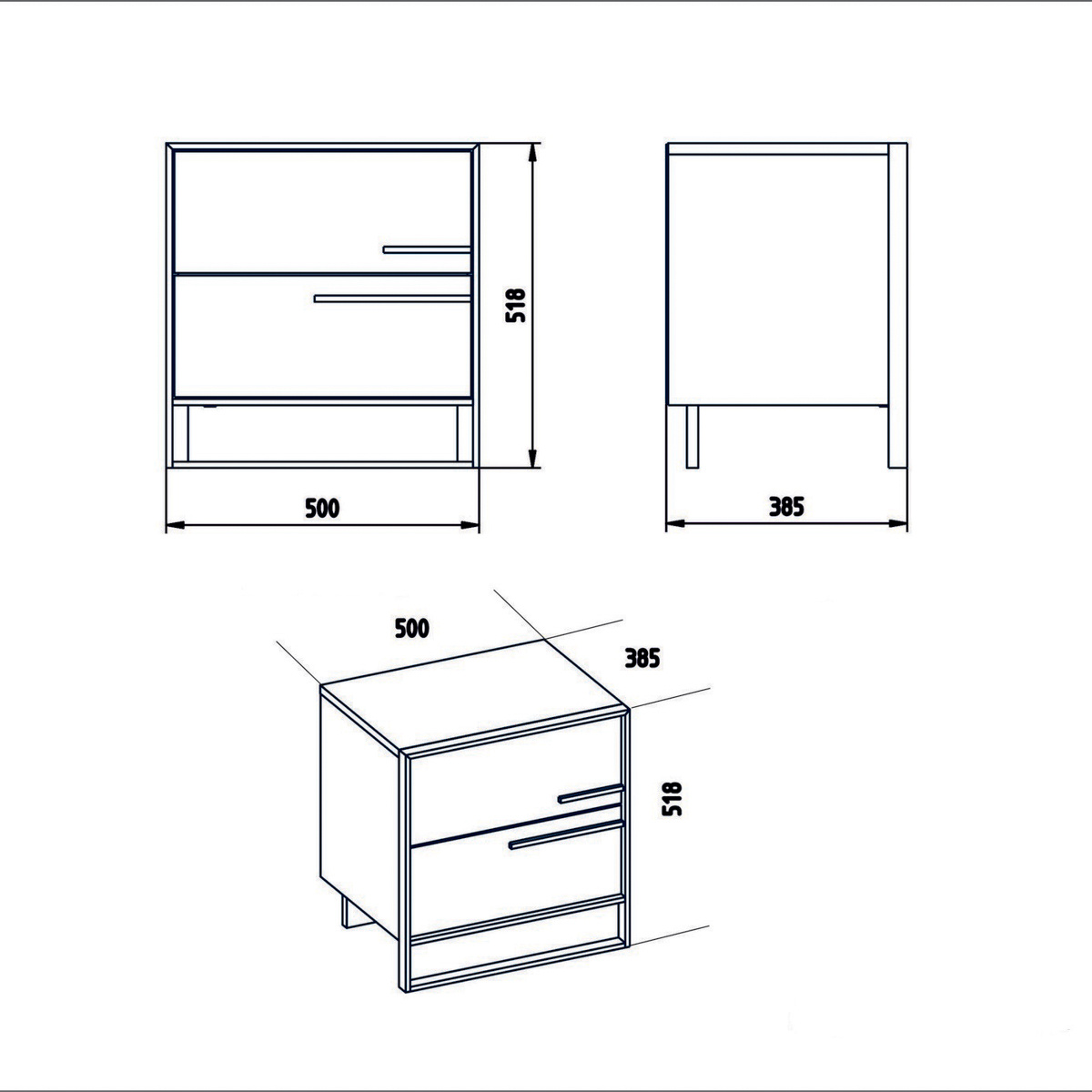 518
500
385
500
385
518