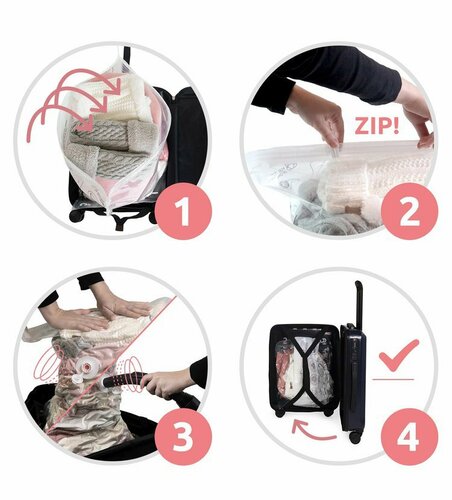 1

ZIP!

2

3

4