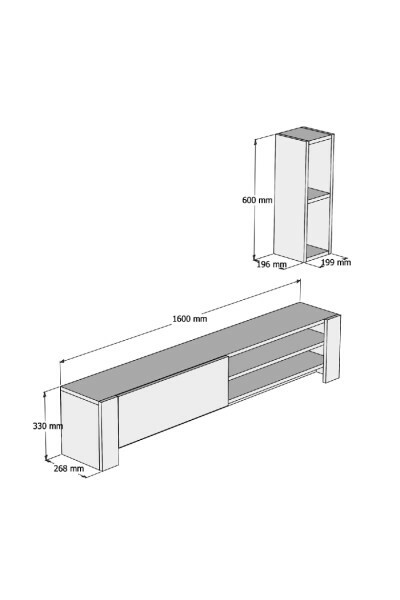 600 mm
196 mm
199 mm
1600 mm
330 mm
268 mm