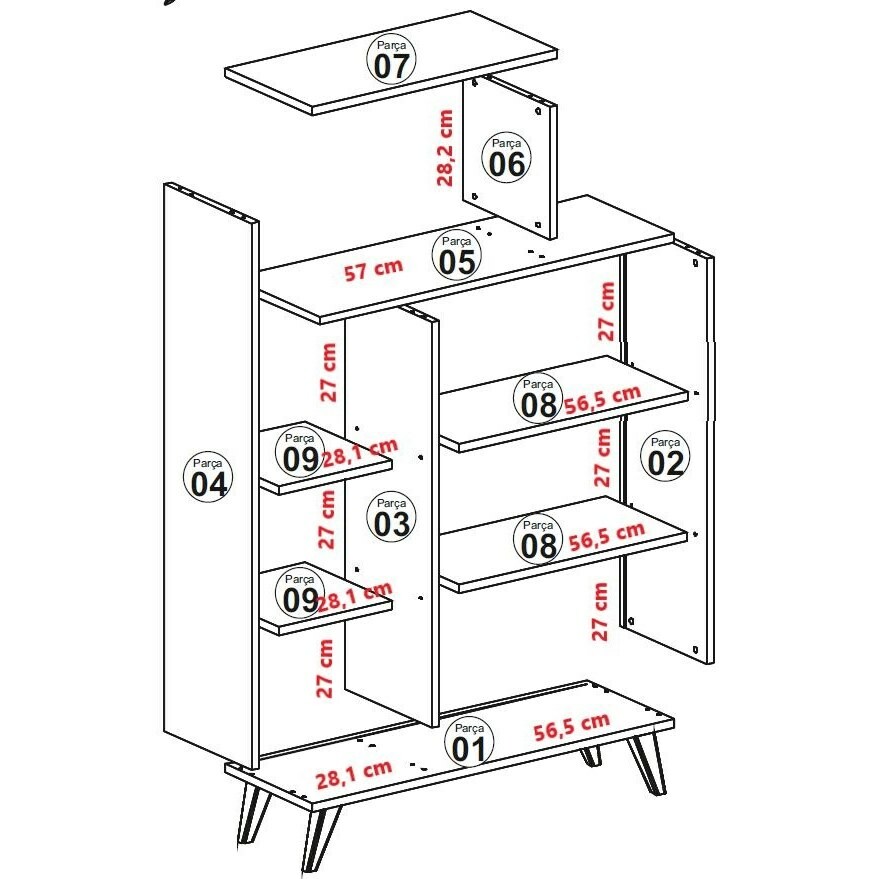 Parça
07

28,2 cm

Parça
06

57 cm

Parça
05

27 cm

27 cm

Parça
08
56,5 cm

Parça
09
28,1 cm

27 cm

Parça
02

Parça
04

27 cm

Parça
03

Parça
08
56,5 cm

Parça
09
28,1 cm

27 cm

27 cm

Parça
01
56,5 cm

28,1 cm