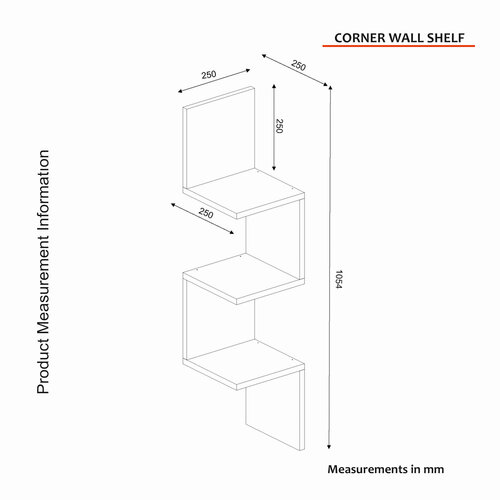 CORNER WALL SHELF

Product Measurement Information

250

250

250

250

1054

Measurements in mm