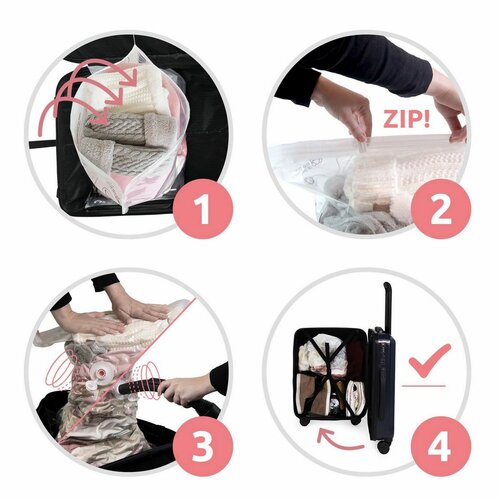 1

ZIP!

2

3

4